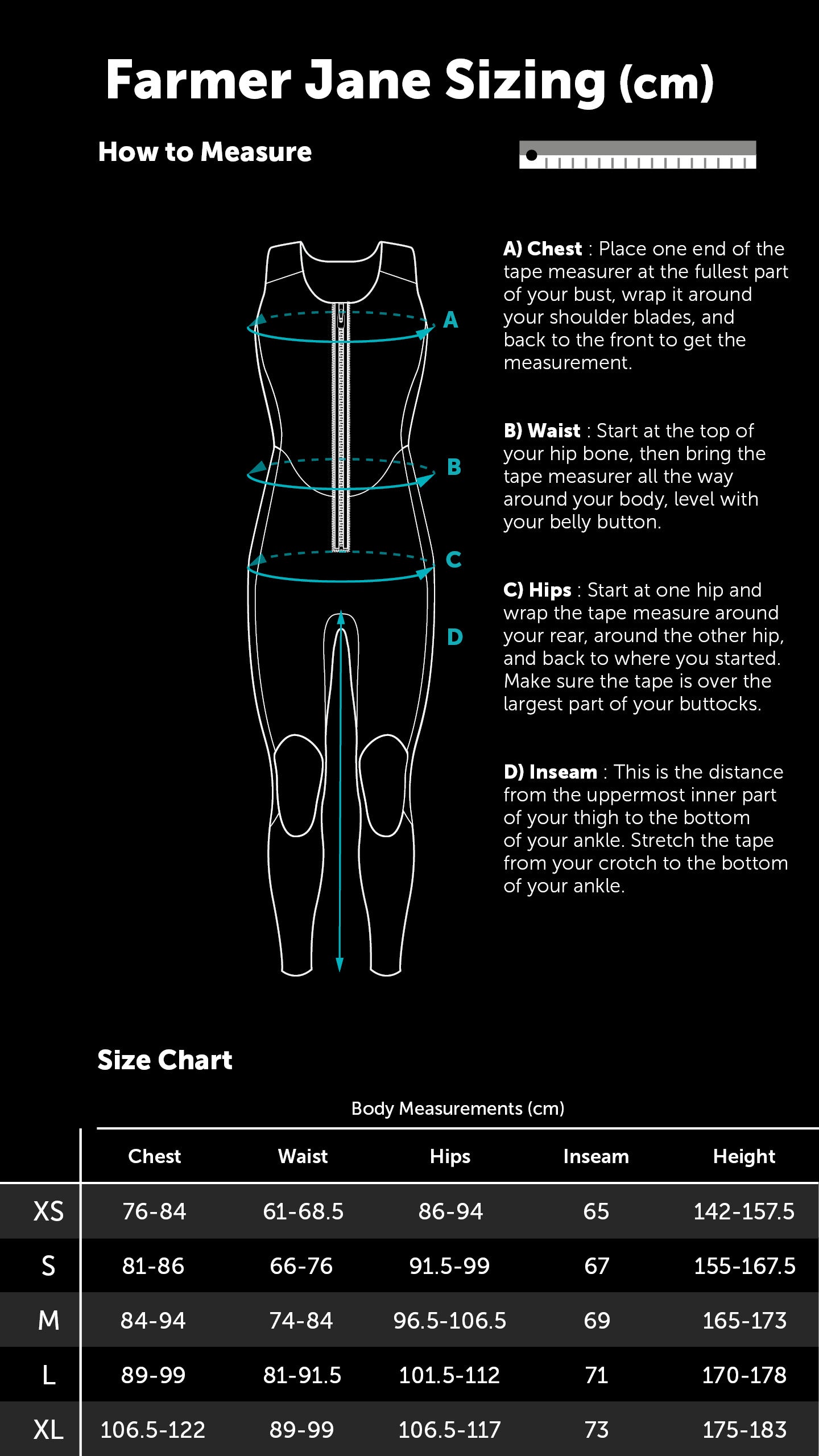 Farmer Jane Sizing (cm)

How to Measure

A
B
C
D

A) Chest : Place one end of the tape measurer at the fullest part of your bust, wrap it around your shoulder blades, and back to the front to get the measurement.

B) Waist : Start at the top of your hip bone, then bring the tape measurer all the way around your body, level with your belly button.

C) Hips : Start at one hip and wrap the tape measure around your rear, around the other hip, and back to where you started. Make sure the tape is over the largest part of your buttocks.

D) Inseam : This is the distance from the uppermost inner part of your thigh to the bottom of your ankle. Stretch the tape from your crotch to the bottom of your ankle.

Size Chart

Body Measurements (cm)

| | Chest | Waist | Hips | Inseam | Height |
|---|---|---|---|---|---|
| XS | 76-84 | 61-68.5 | 86-94 | 65 | 142-157.5 |
| S | 81-86 | 66-76 | 91.5-99 | 67 | 155-167.5 |
| M | 84-94 | 74-84 | 96.5-106.5 | 69 | 165-173 |
| L | 89-99 | 81-91.5 | 101.5-112 | 71 | 170-178 |
| XL | 106.5-122 | 89-99 | 106.5-117 | 73 | 175-183 |